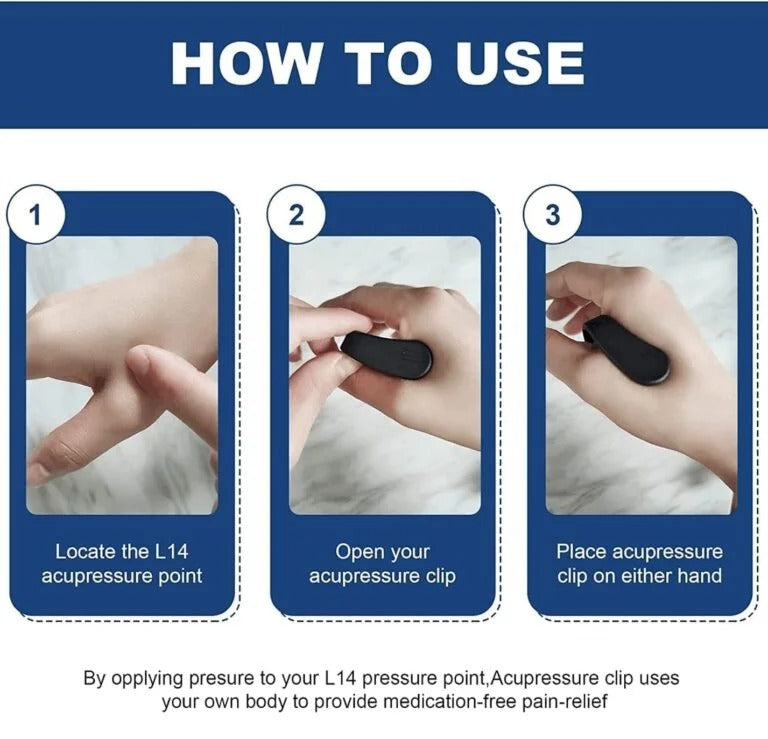 HOW TO USE

1

Locate the L14 acupressure point

2

Open your acupressure clip

3

Place acupressure clip on either hand

By opplying presure to your L14 pressure point,Acupressure clip uses your own body to provide medication-free pain-relief